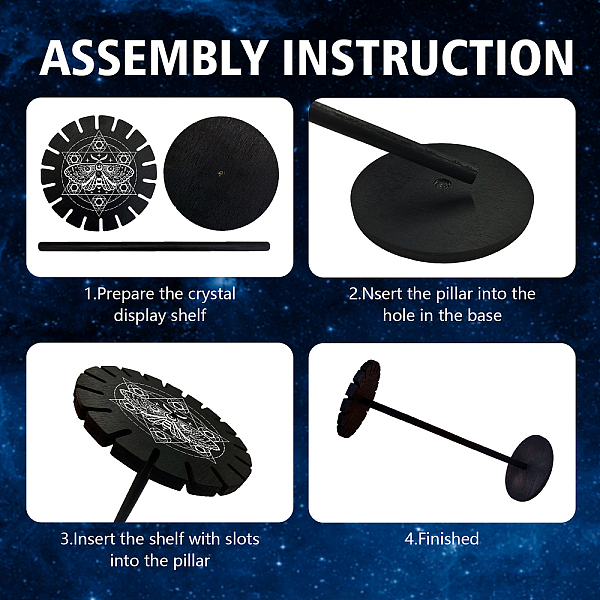 ASSEMBLY INSTRUCTION

1.Prepare the crystal display shelf

2.Nsert the pillar into the hole in the base

3.Insert the shelf with slots into the pillar

4.Finished