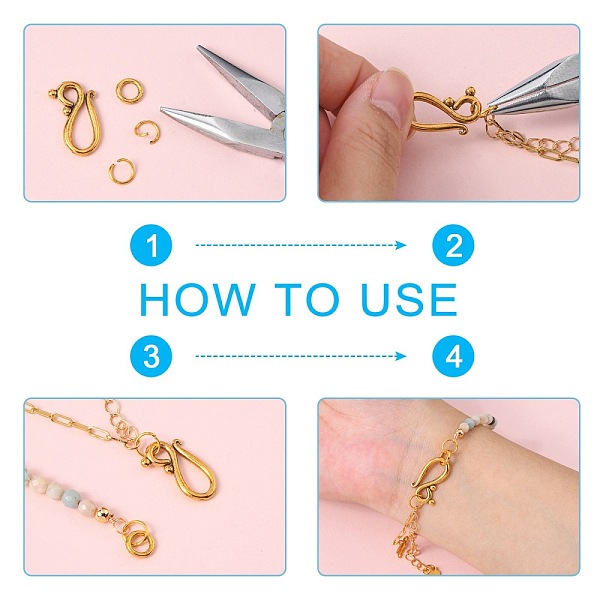 1
2
HOW TO USE
3
4