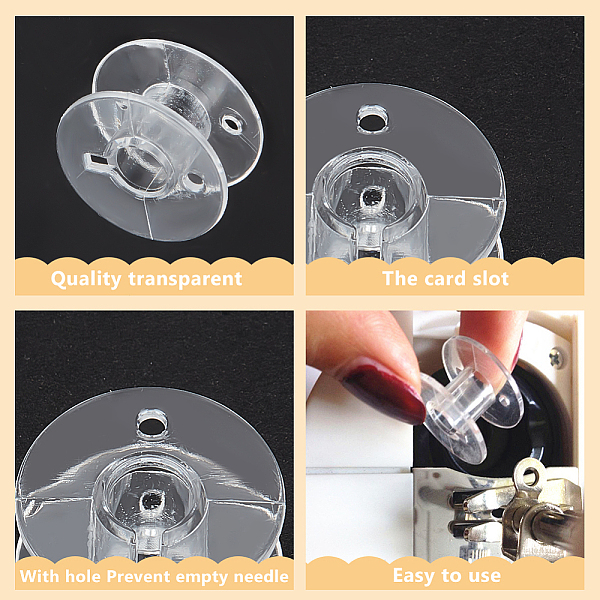 Quality transparent

The card slot

With hole Prevent empty needle

Easy to use