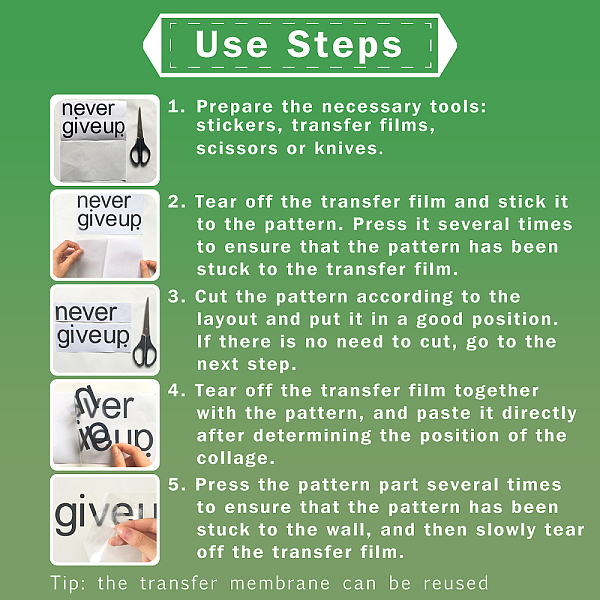 Use Steps

never giveup

1. Prepare the necessary tools: stickers, transfer films, scissors or knives.

never giveup

2. Tear off the transfer film and stick it to the pattern. Press it several times to ensure that the pattern has been stuck to the transfer film.

never giveup

3. Cut the pattern according to the layout and put it in a good position. If there is no need to cut, go to the next step.

ver eup

4. Tear off the transfer film together with the pattern, and paste it directly after determining the position of the collage.

giveu

5. Press the pattern part several times to ensure that the pattern has been stuck to the wall, and then slowly tear off the transfer film.

Tip: the transfer membrane can be reused