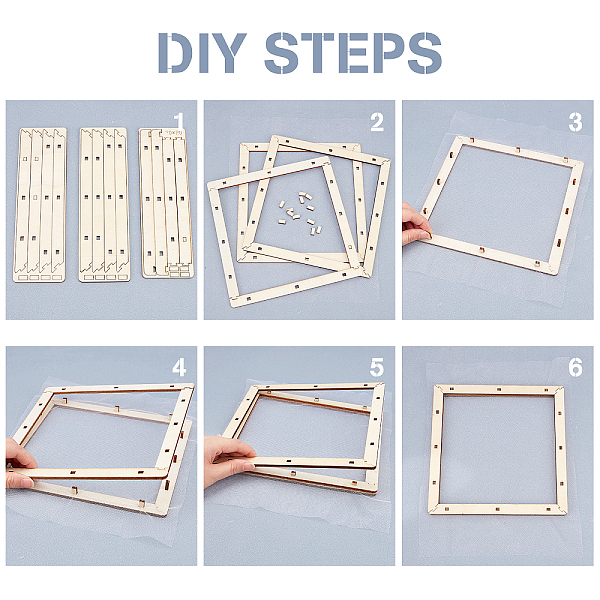 DIY STEPS

1

2

3

4

5

6