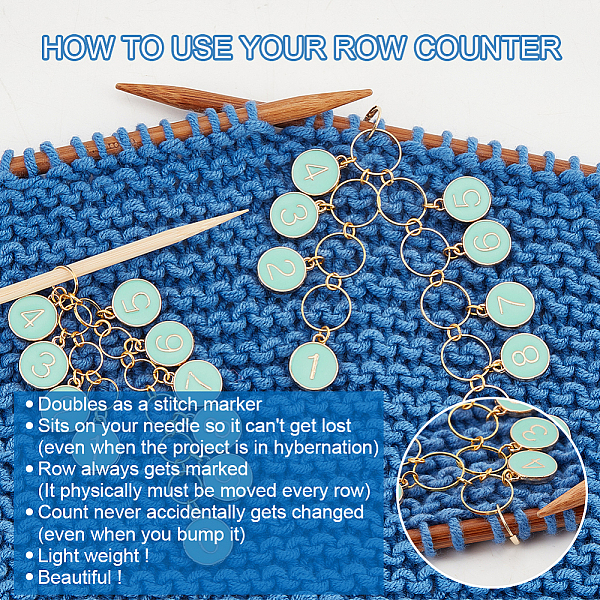 HOW TO USE YOUR ROW COUNTER

4
3
2
1
5
6
7
8
4
3
5
6
7
3
4

• Doubles as a stitch marker
• Sits on your needle so it can't get lost (even when the project is in hybernation)
• Row always gets marked (It physically must be moved every row)
• Count never accidentally gets changed (even when you bump it)
• Light weight !
• Beautiful !