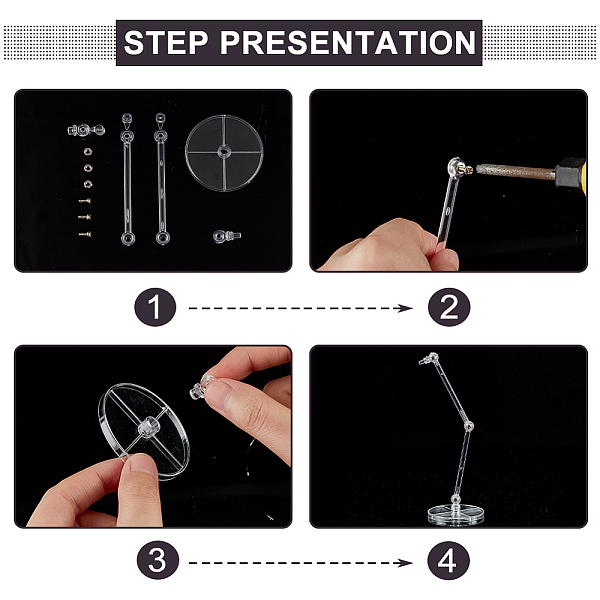 STEP PRESENTATION

1

2

3

4