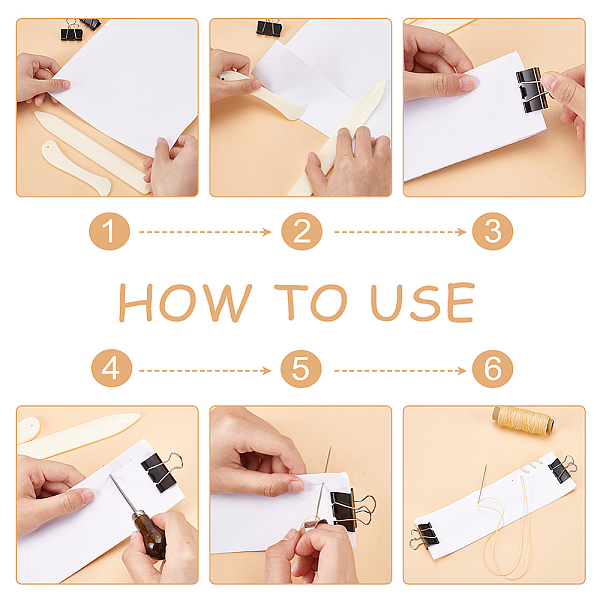 1
2
3
HOW TO USE
4
5
6