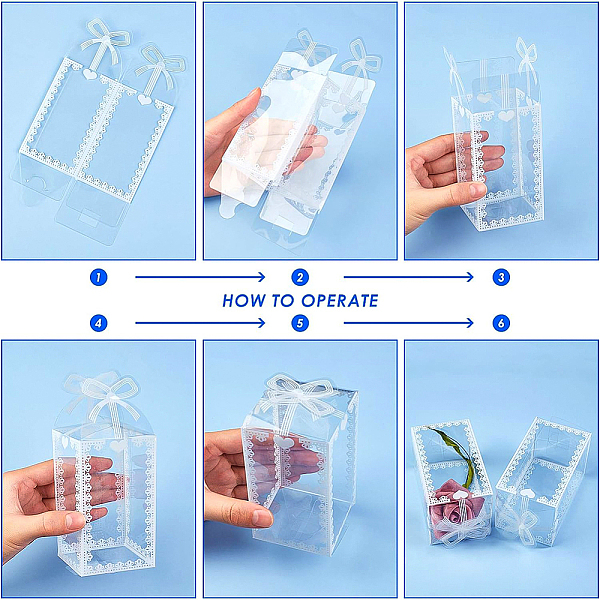 1
2
3
HOW TO OPERATE
4
5
6