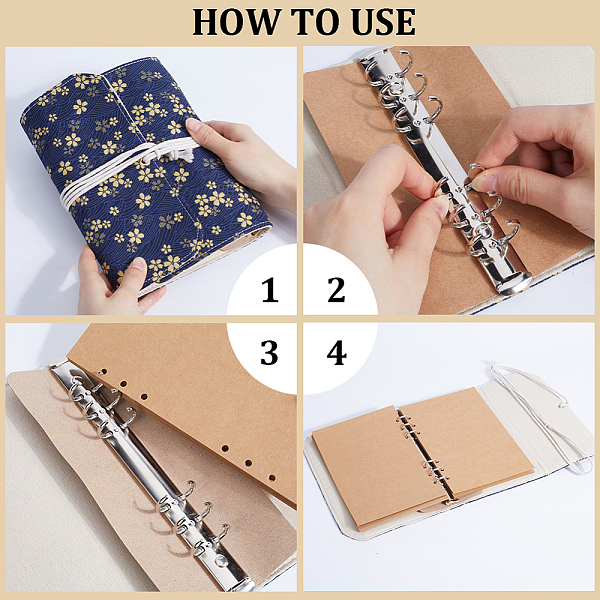 HOW TO USE

1

2

3

4