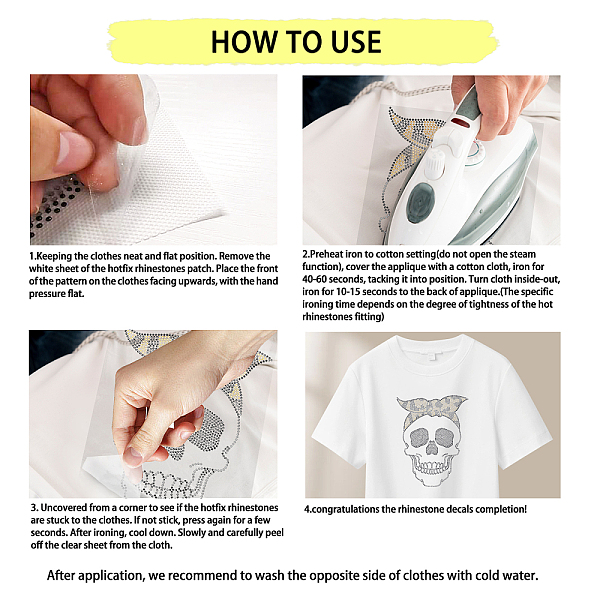 HOW TO USE

1.Keeping the clothes neat and flat position. Remove the white sheet of the hotfix rhinestones patch. Place the front of the pattern on the clothes facing upwards, with the hand pressure flat.

2.Preheat iron to cotton setting(do not open the steam function), cover the applique with a cotton cloth, iron for 40-60 seconds, tacking it into position. Turn cloth inside-out, iron for 10-15 seconds to the back of applique.(The specific ironing time depends on the degree of tightness of the hot rhinestones fitting)

3. Uncovered from a corner to see if the hotfix rhinestones are stuck to the clothes. If not stick, press again for a few seconds. After ironing, cool down. Slowly and carefully peel off the clear sheet from the cloth.

4.congratulations the rhinestone decals completion!

After application, we recommend to wash the opposite side of clothes with cold water.