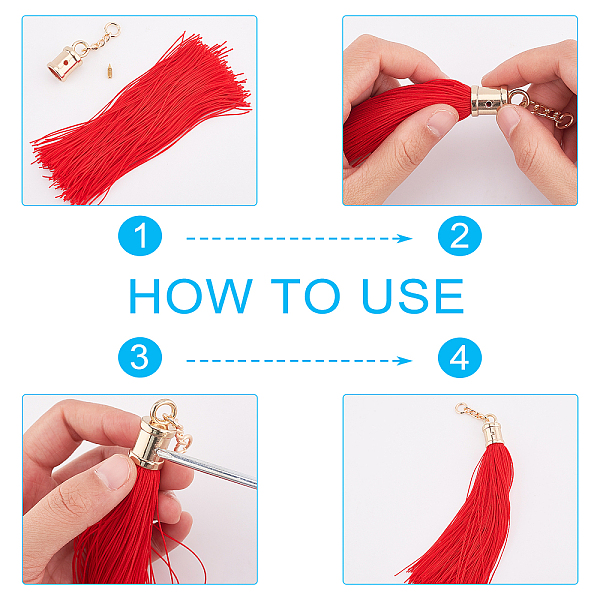 1

2

HOW TO USE

3

4