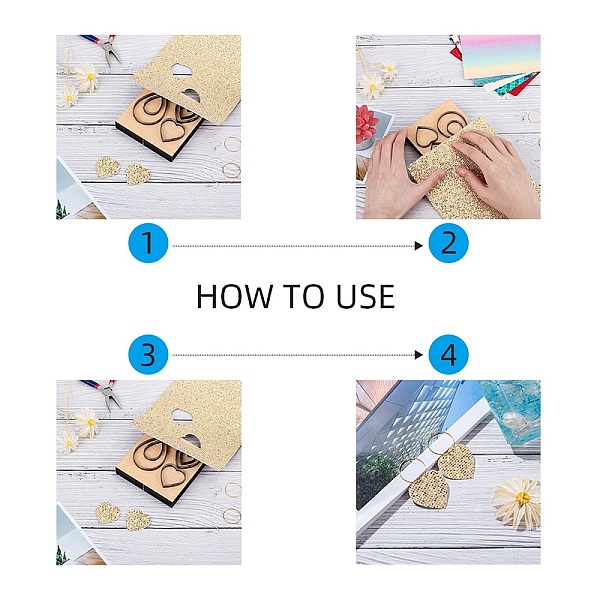 1

2

HOW TO USE

3

4