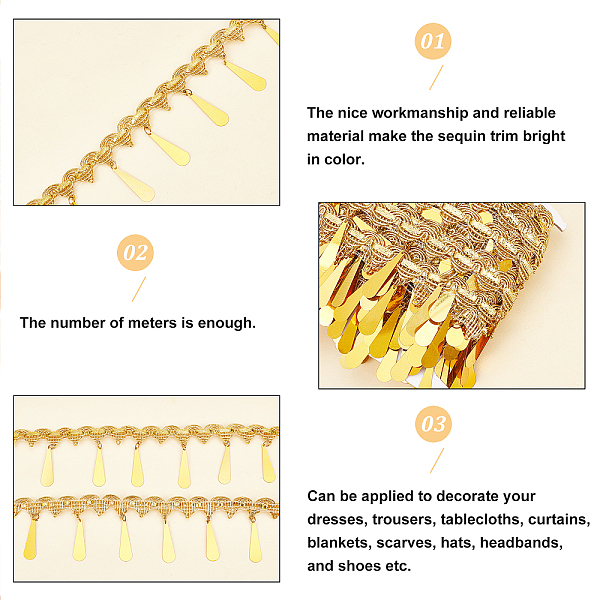 01

The nice workmanship and reliable material make the sequin trim bright in color.

02

The number of meters is enough.

03

Can be applied to decorate your dresses, trousers, tablecloths, curtains, blankets, scarves, hats, headbands, and shoes etc.