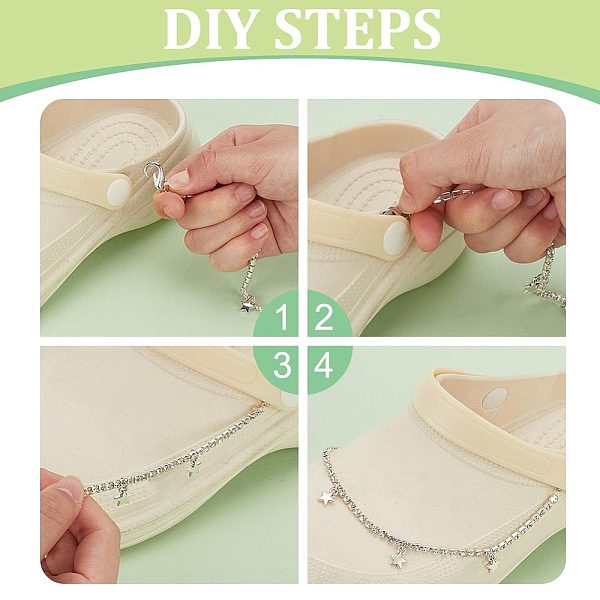 DIY STEPS

1 2
3 4