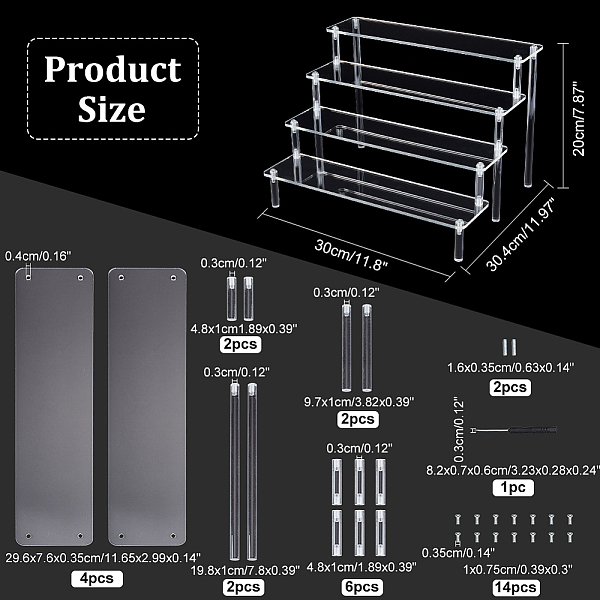 Product Size

20cm/7.87"

30cm/11.8"

30.4cm/11.97"

0.4cm/0.16"

29.6x7.6x0.35cm/11.65x2.99x0.14"

4pcs

0.3cm/0.12"

4.8x1cm1.89x0.39"

2pcs

0.3cm/0.12"

19.8x1cm/7.8x0.39"

2pcs

0.3cm/0.12"

9.7x1cm/3.82x0.39"

2pcs

0.3cm/0.12"

4.8x1cm/1.89x0.39"

6pcs

1.6x0.35cm/0.63x0.14"

2pcs

0.3cm/0.12"

8.2x0.7x0.6cm/3.23x0.28x0.24"

1pc

0.35cm/0.14"

1x0.75cm/0.39x0.3"

14pcs