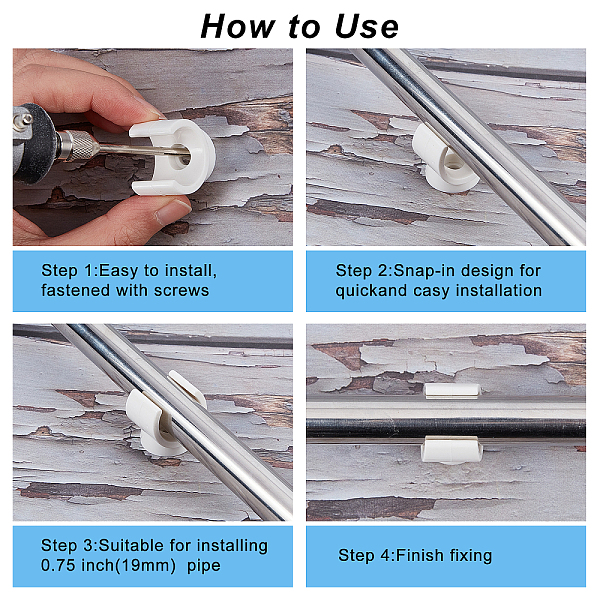 How to Use

Step 1:Easy to install, fastened with screws

Step 2:Snap-in design for quickand casy installation

Step 3:Suitable for installing 0.75 inch(19mm) pipe

Step 4:Finish fixing