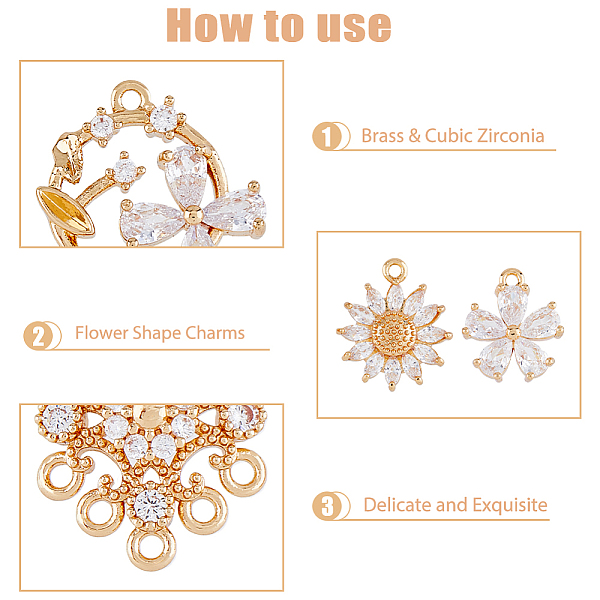 How to use

1 Brass & Cubic Zirconia

2 Flower Shape Charms

3 Delicate and Exquisite