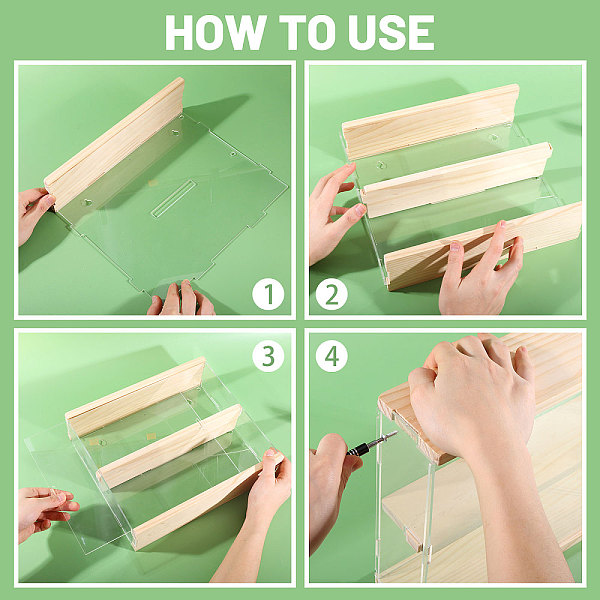 HOW TO USE

1

2

3

4