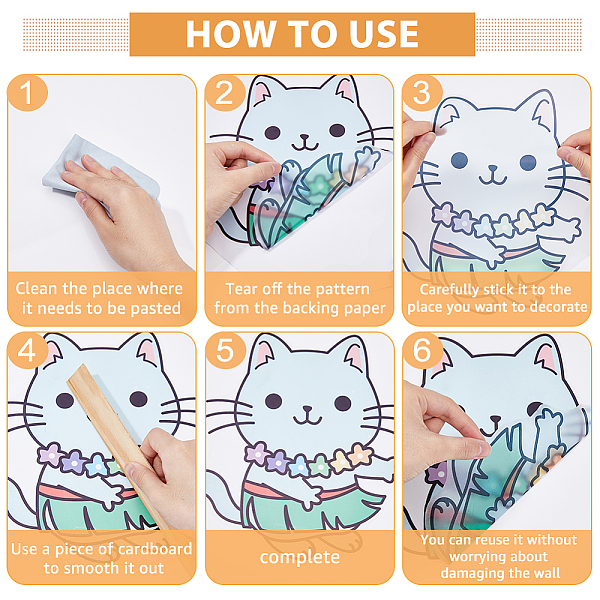 HOW TO USE

1
Clean the place where it needs to be pasted

2
Tear off the pattern from the backing paper

3
Carefully stick it to the place you want to decorate

4
Use a piece of cardboard to smooth it out

5
complete

6
You can reuse it without worrying about damaging the wall