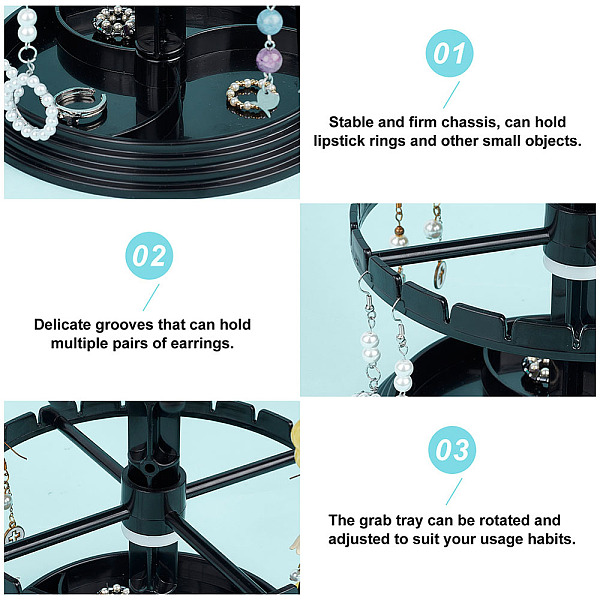 01

Stable and firm chassis, can hold lipstick rings and other small objects.

02

Delicate grooves that can hold multiple pairs of earrings.

03

The grab tray can be rotated and adjusted to suit your usage habits.