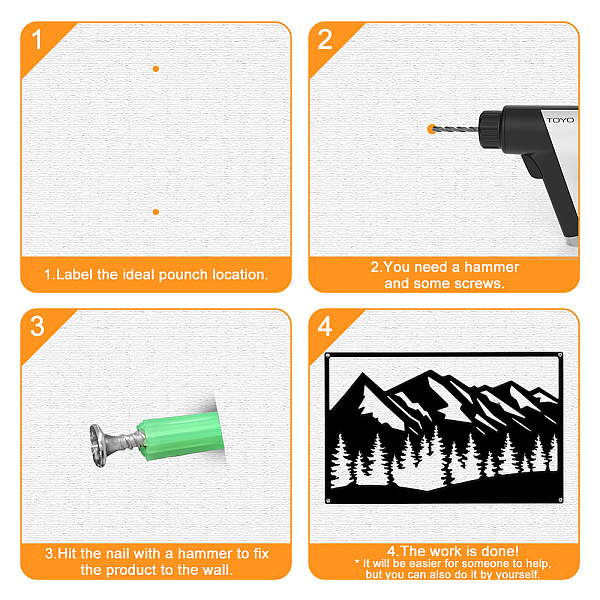 1

1.Label the ideal pounch location.

2

TOYO

2.You need a hammer and some screws.

3

3.Hit the nail with a hammer to fix the product to the wall.

4

4.The work is done!
* It will be easier for someone to help, but you can also do it by yourself.