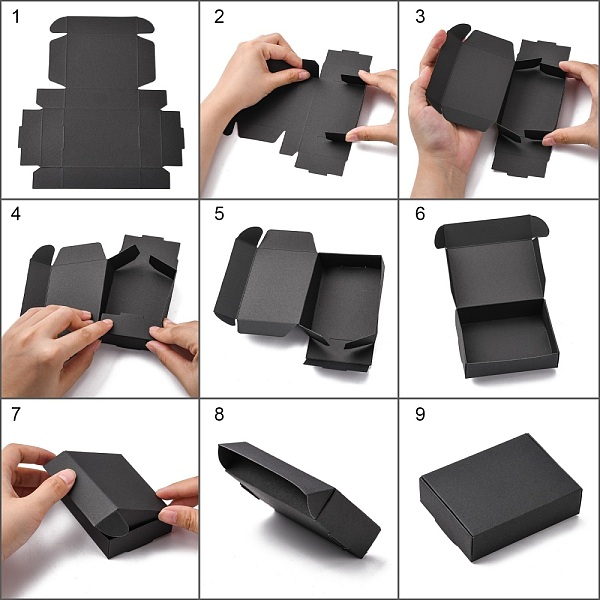 1

2

3

4

5

6

7

8

9