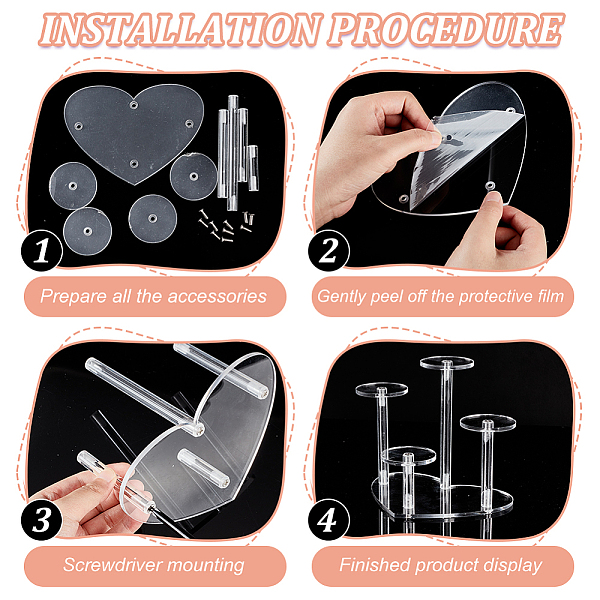 INSTALLATION PROCEDURE

1

Prepare all the accessories

2

Gently peel off the protective film

3

Screwdriver mounting

4

Finished product display