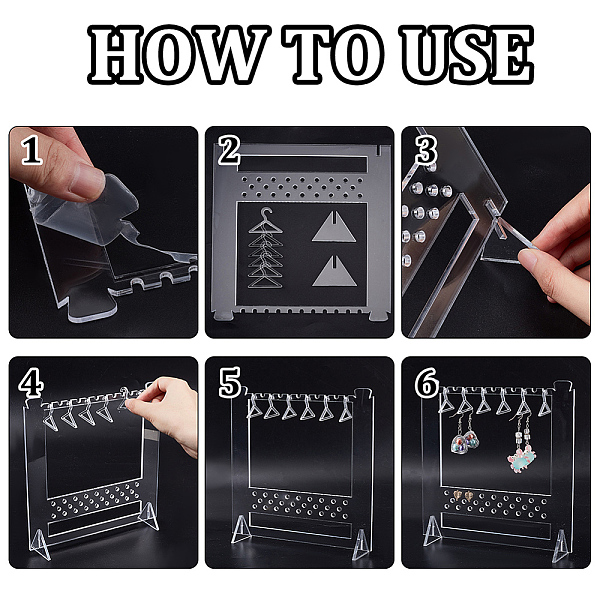 HOW TO USE

1

2

3

4

5

6