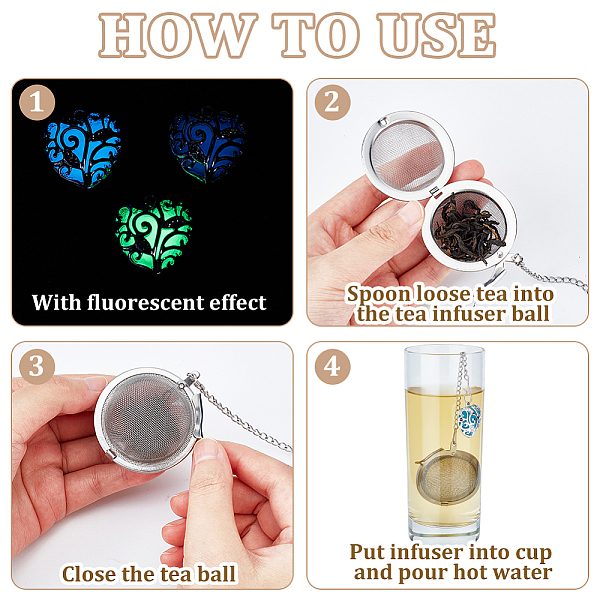 HOW TO USE

1

With fluorescent effect

2

Spoon loose tea into the tea infuser ball

3

Close the tea ball

4

Put infuser into cup and pour hot water