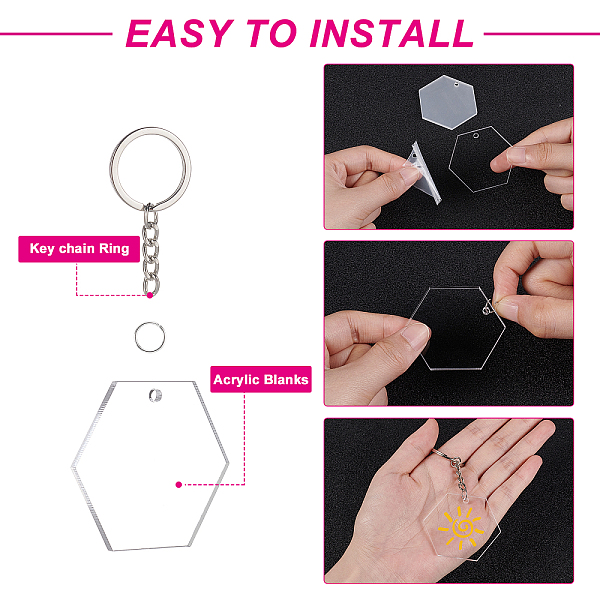 EASY TO INSTALL

Key chain Ring

Acrylic Blanks