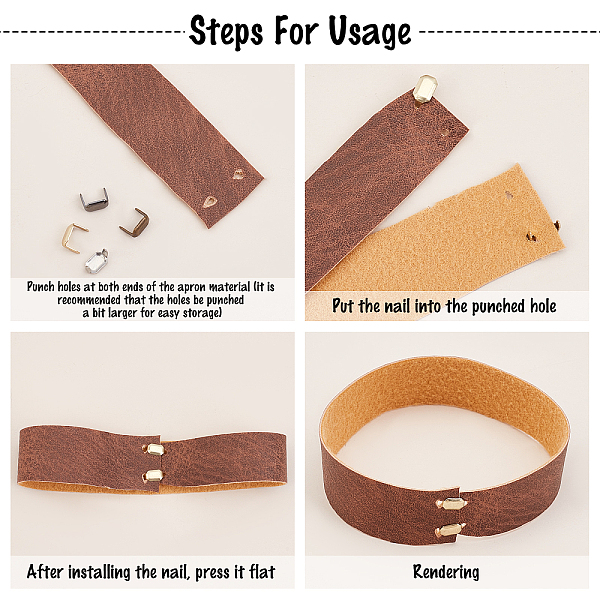 Steps For Usage

Punch holes at both ends of the apron material (it is recommended that the holes be punched a bit larger for easy storage)

Put the nail into the punched hole

After installing the nail, press it flat

Rendering