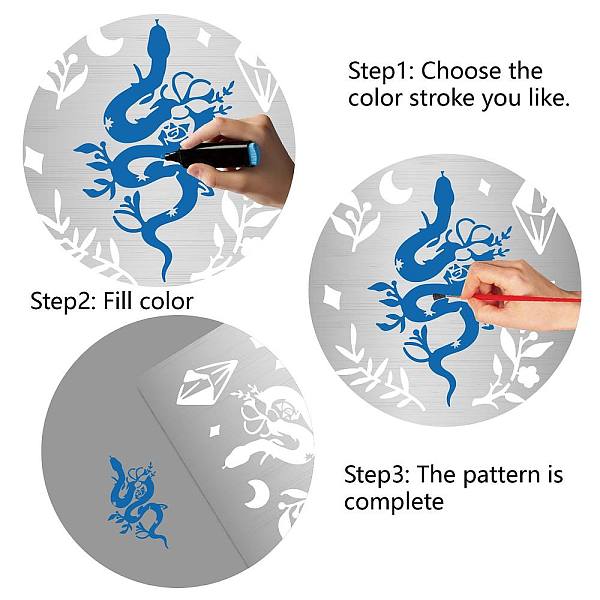 Step1: Choose the color stroke you like.

Step2: Fill color

Step3: The pattern is complete