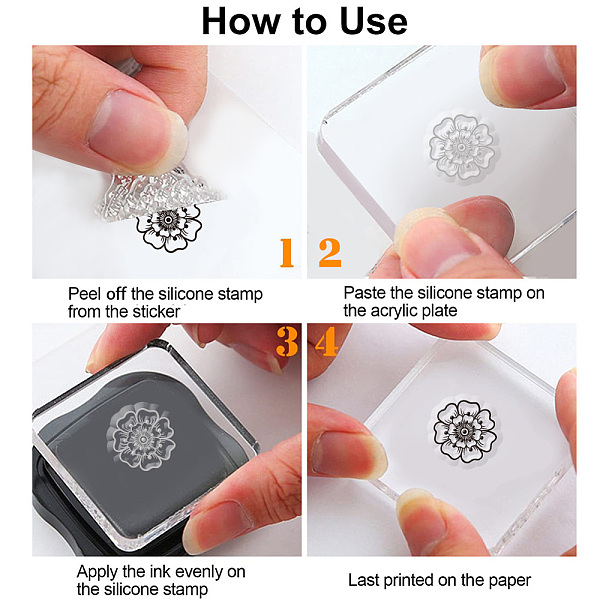 How to Use

1

Peel off the silicone stamp from the sticker

2

Paste the silicone stamp on the acrylic plate

3

Apply the ink evenly on the silicone stamp

4

Last printed on the paper