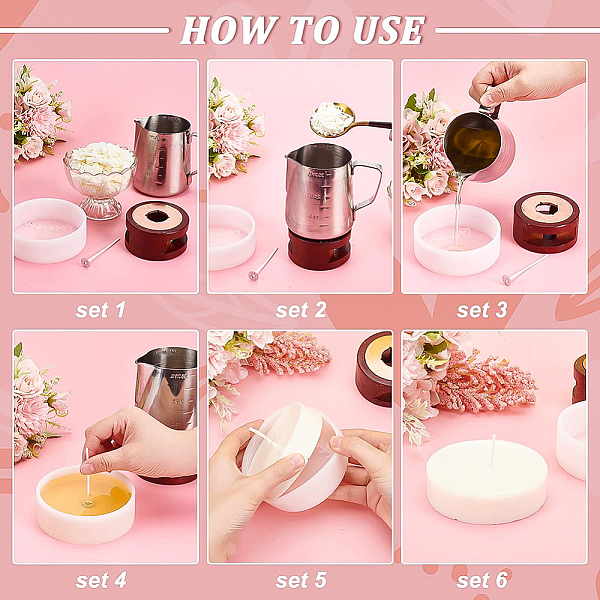 HOW TO USE

set 1

set 2

set 3

set 4

set 5

set 6