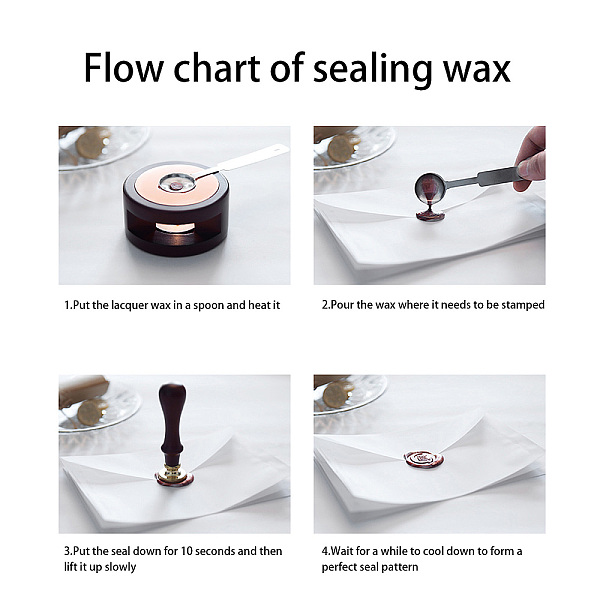 Flow chart of sealing wax

1.Put the lacquer wax in a spoon and heat it

2.Pour the wax where it needs to be stamped

3.Put the seal down for 10 seconds and then lift it up slowly

4.Wait for a while to cool down to form a perfect seal pattern