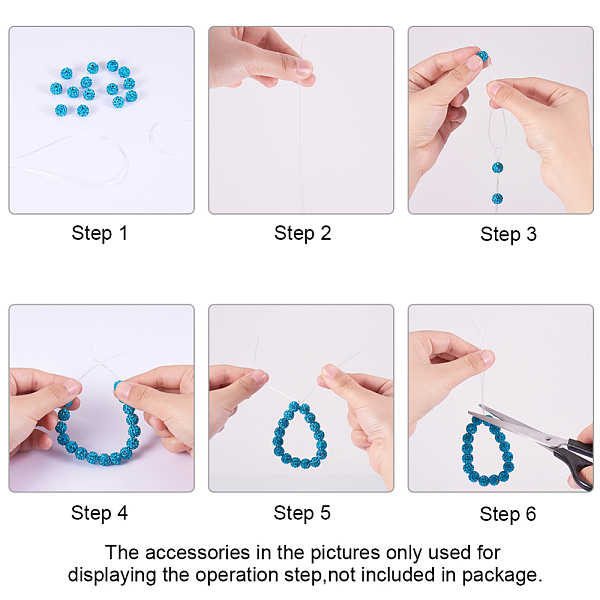 Step 1

Step 2

Step 3

Step 4

Step 5

Step 6

The accessories in the pictures only used for displaying the operation step,not included in package.