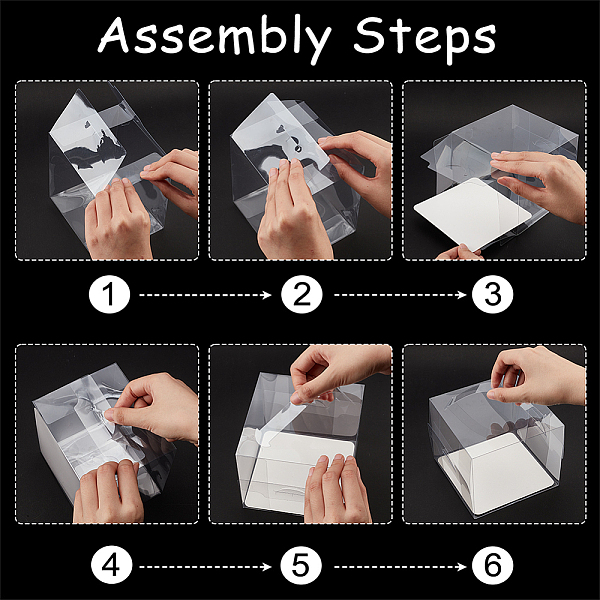 Assembly Steps

1

2

3

4

5

6