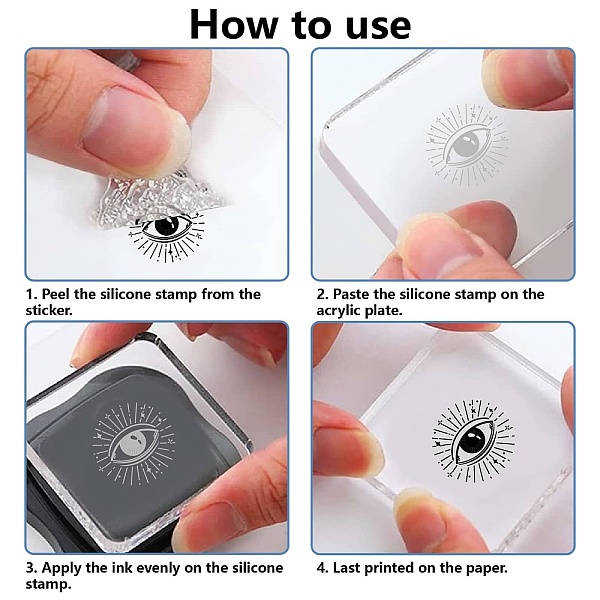 How to use

1. Peel the silicone stamp from the sticker.

2. Paste the silicone stamp on the acrylic plate.

3. Apply the ink evenly on the silicone stamp.

4. Last printed on the paper.