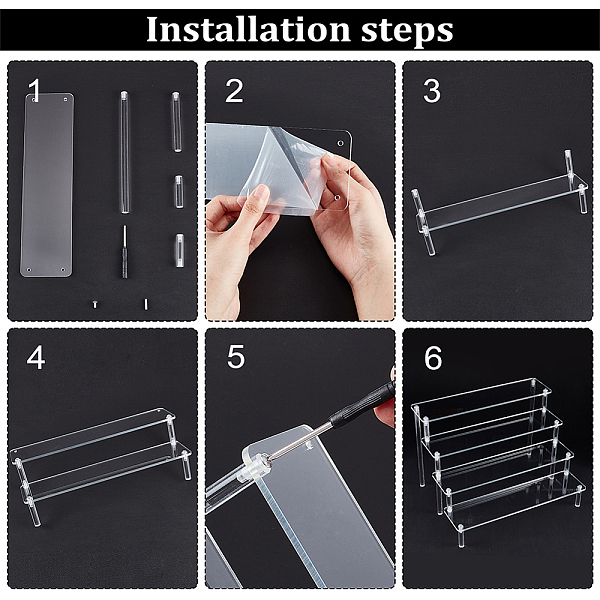 Installation steps

1

2

3

4

5

6