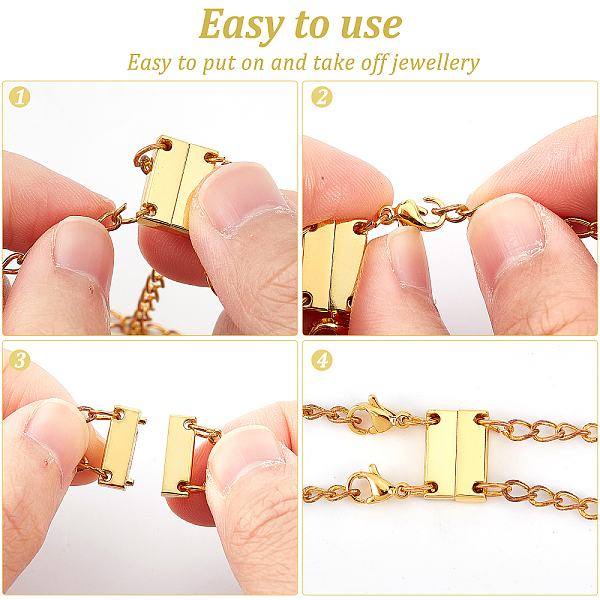 Easy to use

Easy to put on and take off jewellery

1

2

3

4