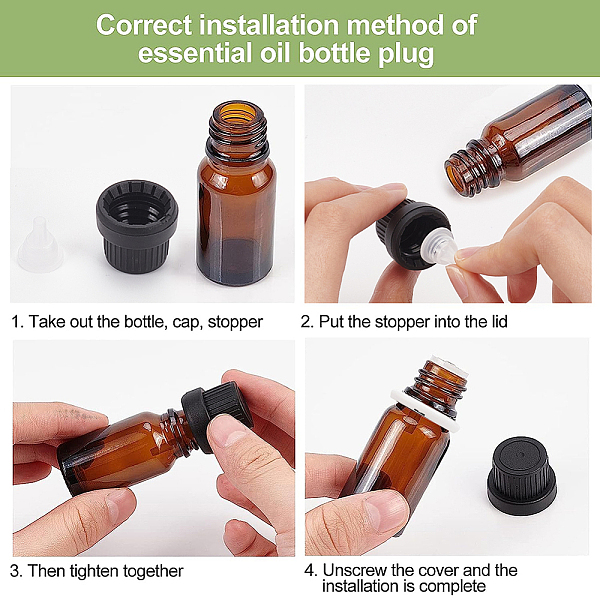 Correct installation method of essential oil bottle plug

1. Take out the bottle, cap, stopper

2. Put the stopper into the lid

3. Then tighten together

4. Unscrew the cover and the installation is complete