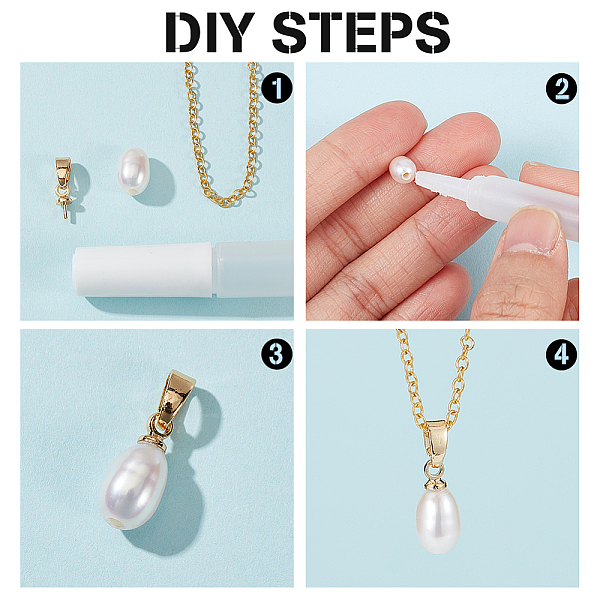 DIY STEPS

1

2

3

4