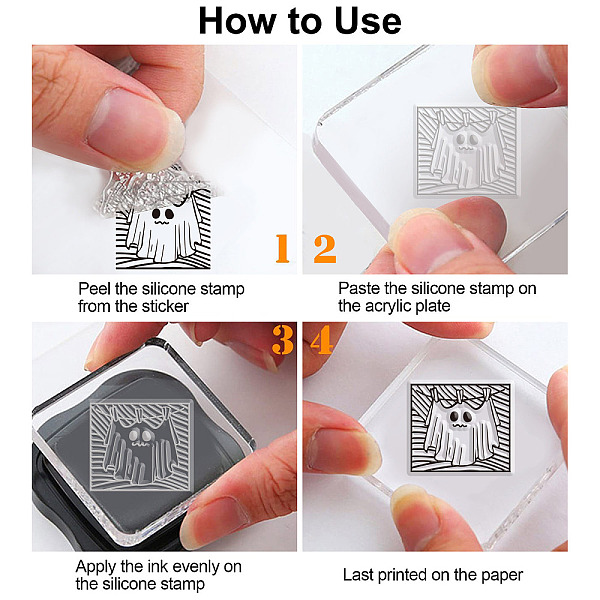 How to Use

1

Peel the silicone stamp from the sticker

2

Paste the silicone stamp on the acrylic plate

3

Apply the ink evenly on the silicone stamp

4

Last printed on the paper