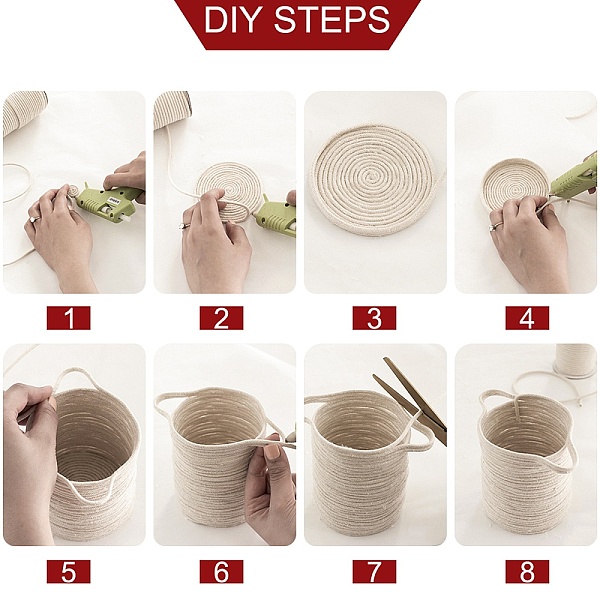 DIY STEPS

1

2

3

4

5

6

7

8