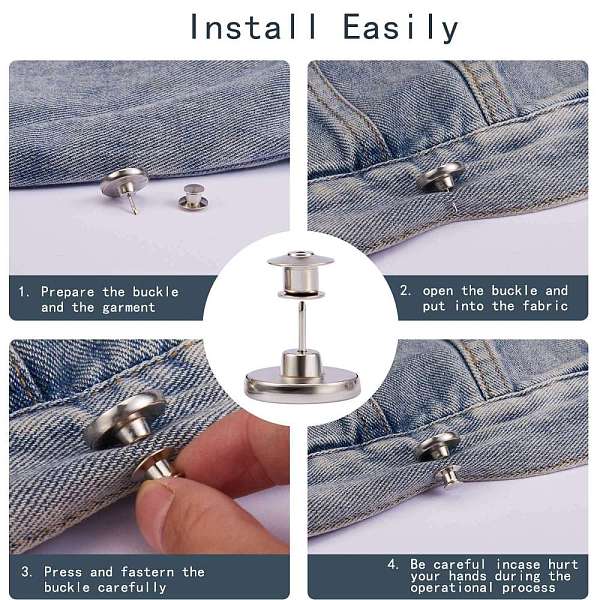 Install Easily

1. Prepare the buckle and the garment

2. open the buckle and put into the fabric

3. Press and fastern the buckle carefully

4. Be careful incase hurt your hands during the operational process