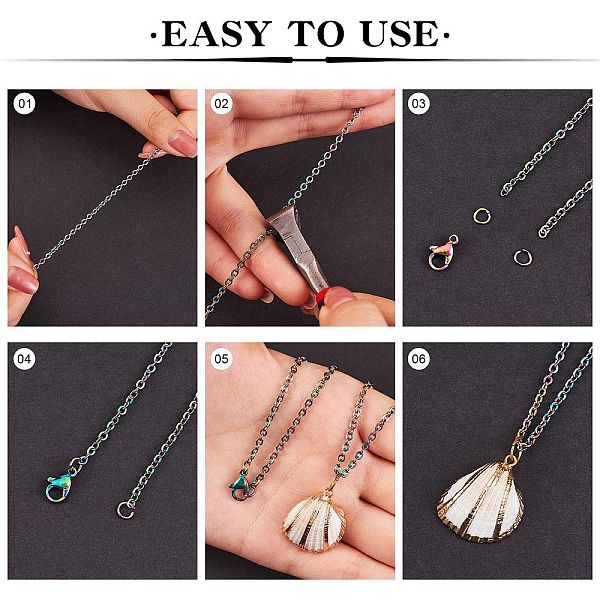 ·EASY TO USE·

01

02

03

04

05

06