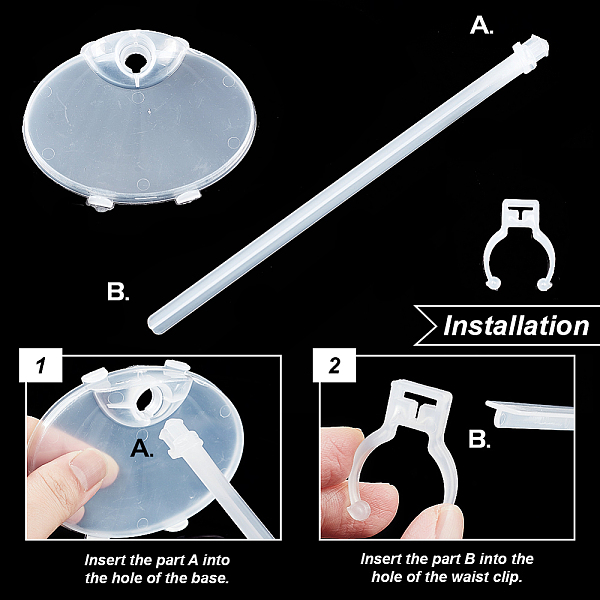 A.

B.

Installation

1

A.

Insert the part A into the hole of the base.

2

B.

Insert the part B into the hole of the waist clip.