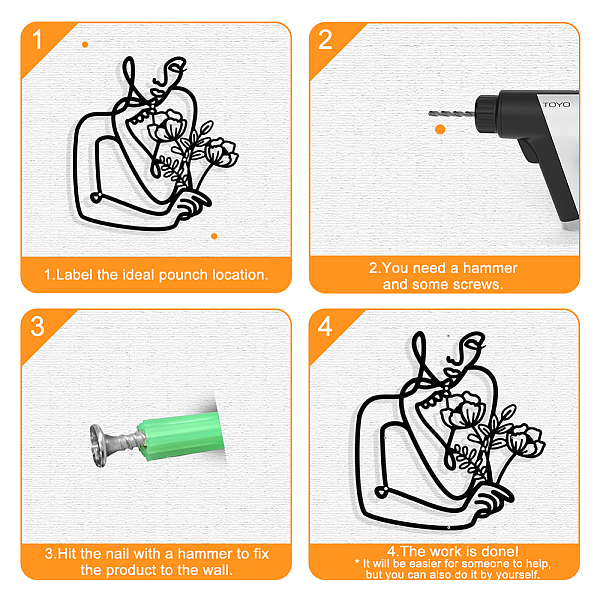 1

1.Label the ideal pounch location.

2

TOYO

2.You need a hammer and some screws.

3

3.Hit the nail with a hammer to fix the product to the wall.

4

4.The work is done!
* It will be easier for someone to help, but you can also do it by yourself.