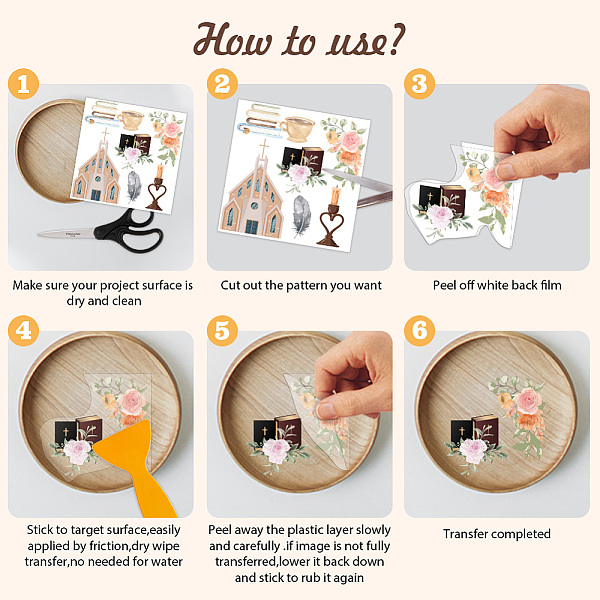 How to use?

1

Make sure your project surface is dry and clean

2

Cut out the pattern you want

3

Peel off white back film

4

Stick to target surface,easily applied by friction,dry wipe transfer,no needed for water

5

Peel away the plastic layer slowly and carefully .if image is not fully transferred,lower it back down and stick to rub it again

6

Transfer completed