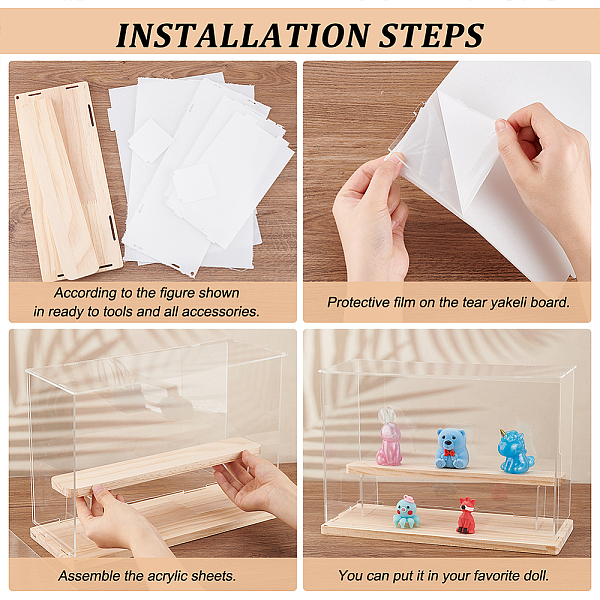 INSTALLATION STEPS

According to the figure shown in ready to tools and all accessories.

Protective film on the tear yakeli board.

Assemble the acrylic sheets.

You can put it in your favorite doll.