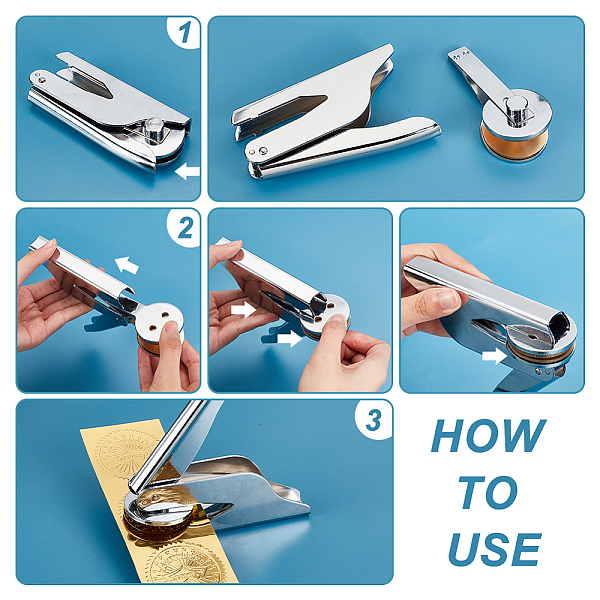 1

2

3

HOW TO USE