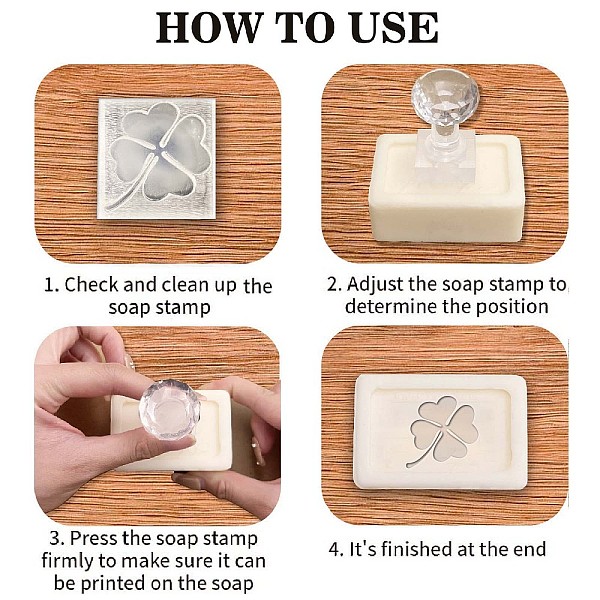 HOW TO USE

1. Check and clean up the soap stamp

2. Adjust the soap stamp to determine the position

3. Press the soap stamp firmly to make sure it can be printed on the soap

4. It's finished at the end