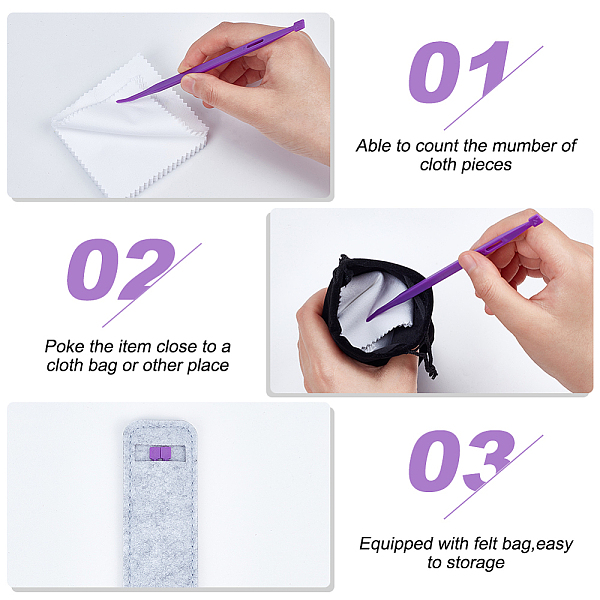 01

Able to count the mumber of cloth pieces

02

Poke the item close to a cloth bag or other place

03

Equipped with felt bag,easy to storage